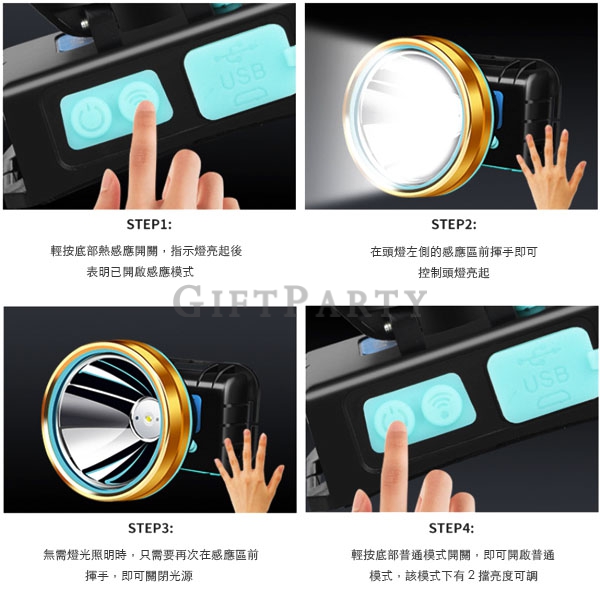 USB

STEP1:

輕按底部熱感應開關，指示燈亮起後表明已開啟感應模式

STEP2:

在頭燈左側的感應區前揮手即可控制頭燈亮起

GIFTPARTY

USB

STEP3:

無需燈光照明時，只需要再次在感應區前揮手，即可關閉光源

STEP4:

輕按底部普通模式開關，即可開啟普通模式，該模式下有 2 擋亮度可調